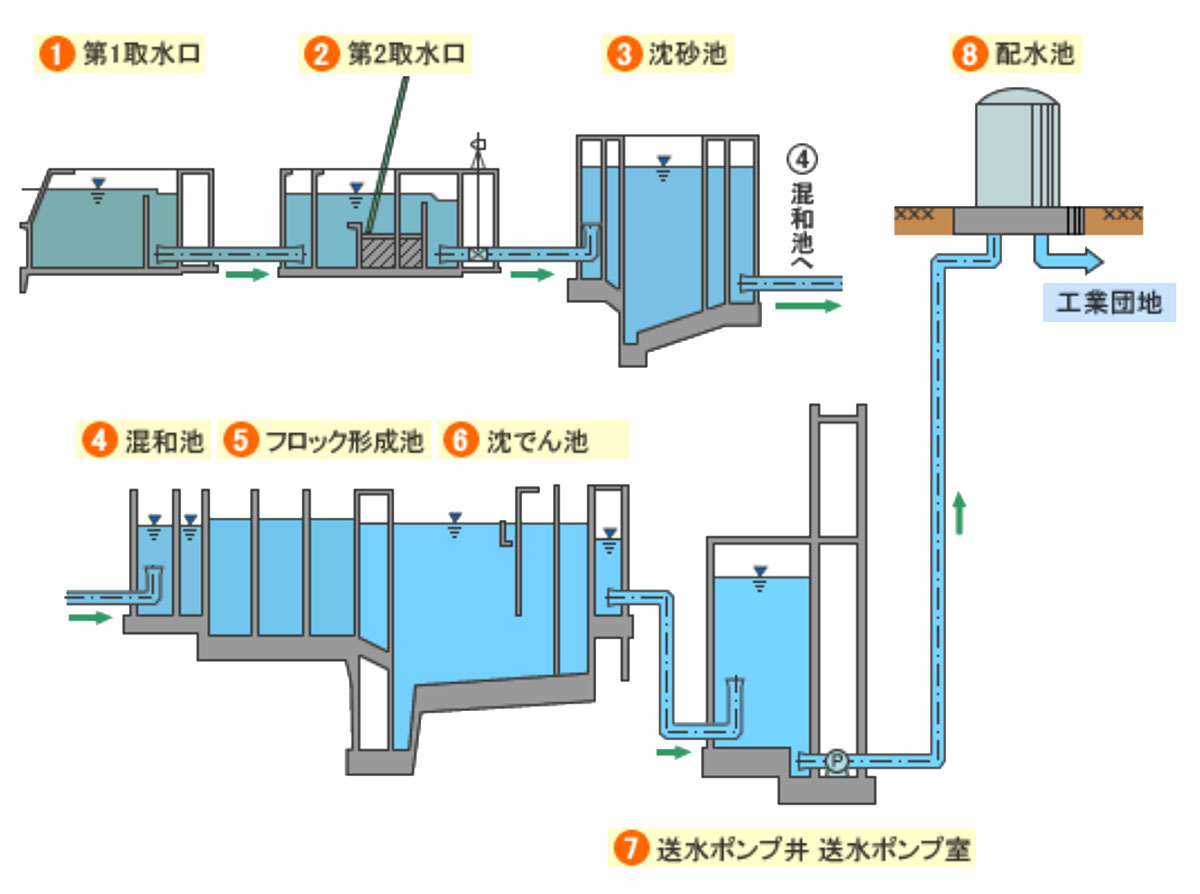 1 第1取水口

2 第2取水口

3 沈砂池

8 配水池

④ 混和池へ

工業団地

4 混和池

5 フロック形成池

6 沈でん池

P

7 送水ポンプ井 送水ポンプ室